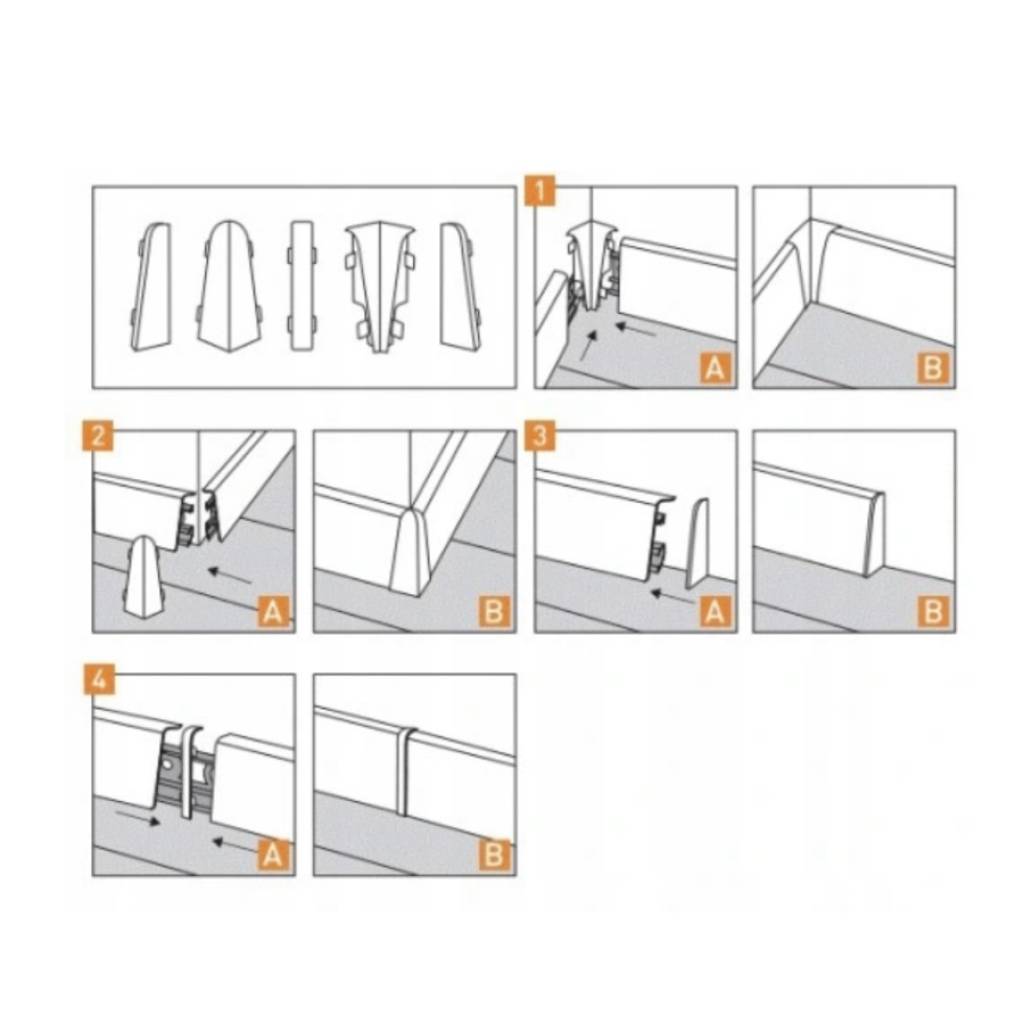 1
A
B
2
A
B
3
A
B
4
A
B