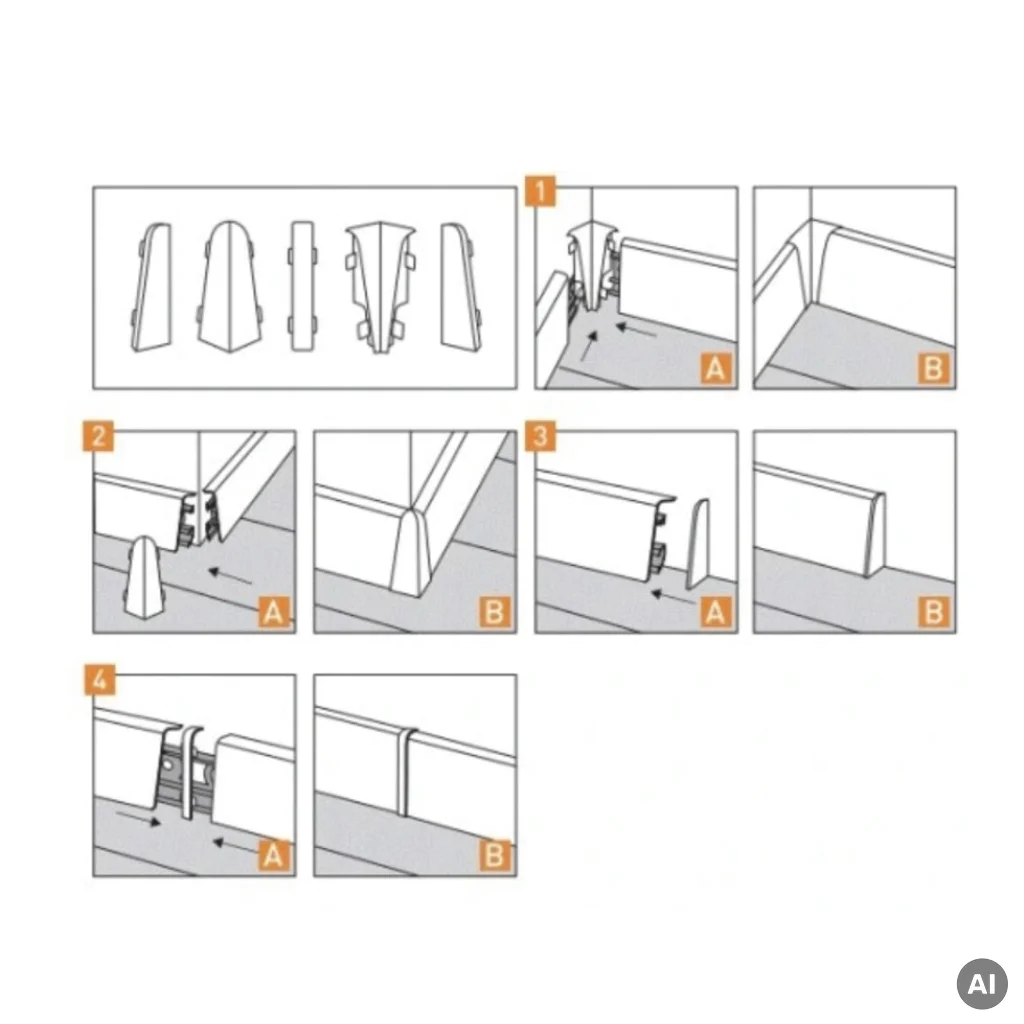 1
A
B
2
A
B
3
A
B
4
A
B
AI