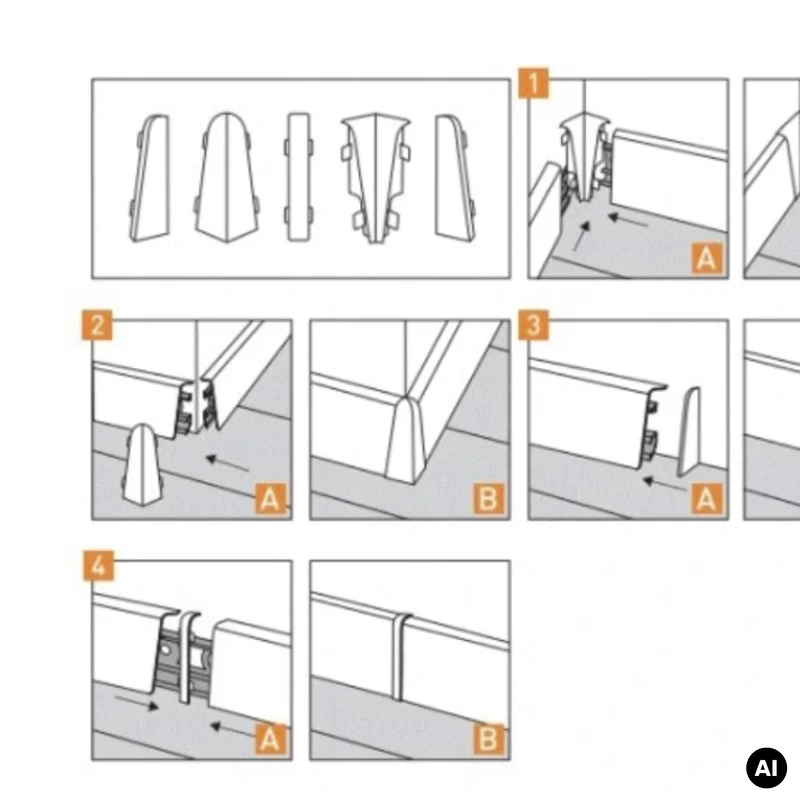 1
A
2
A
B
3
A
4
A
B
AI