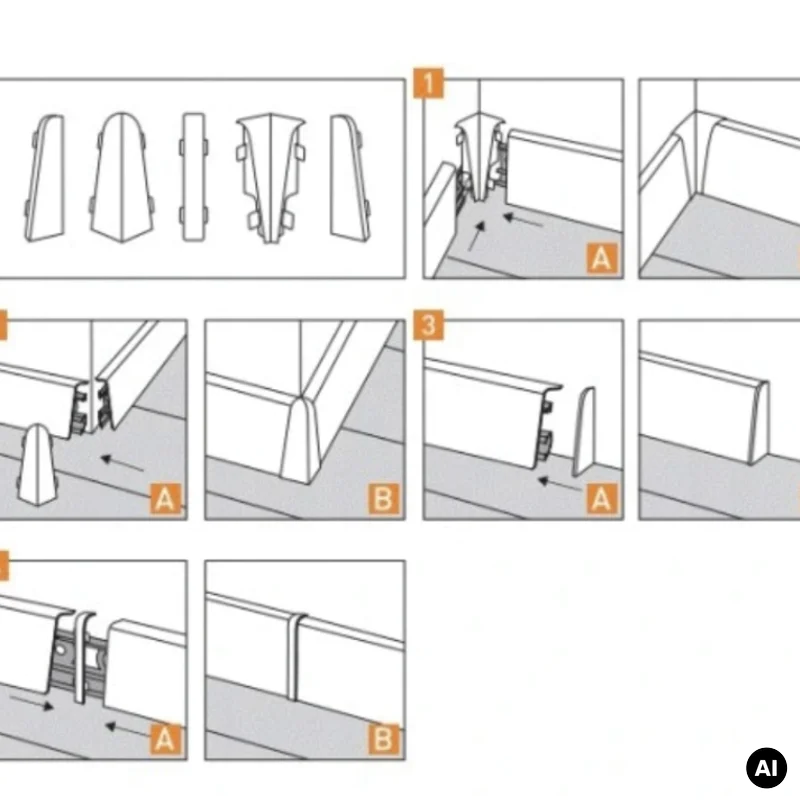 1

A

A

B

3

A

A

B

AI