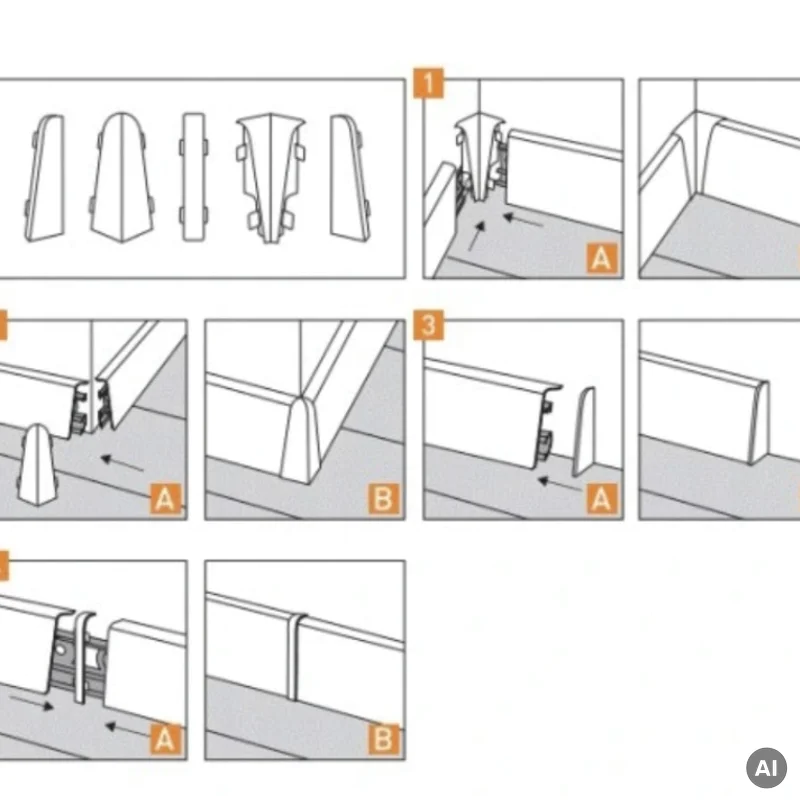 1

A

A

B

3

A

A

B

AI