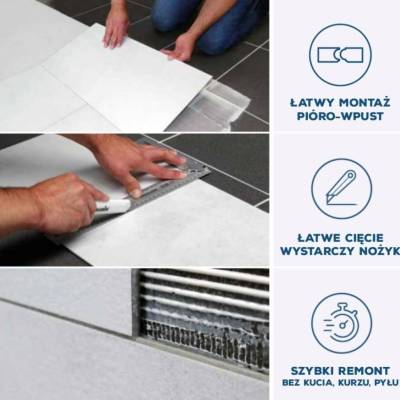 ŁATWY MONTAŻ
PIÓRO-WPUST

ŁATWE CIĘCIE
WYSTARCZY NOŻYK

SZYBKI REMONT
BEZ KUCIA, KURZU, PYŁU